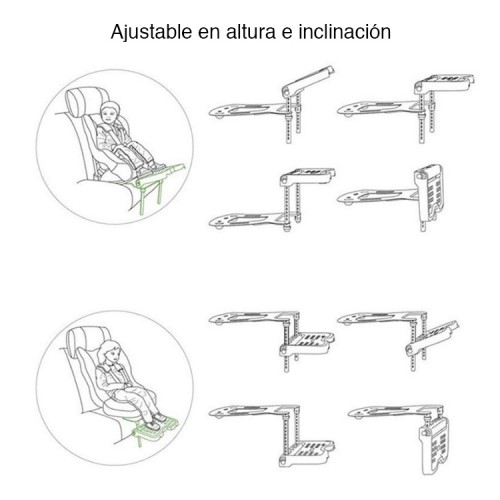 Ajustable en altura e inclinación