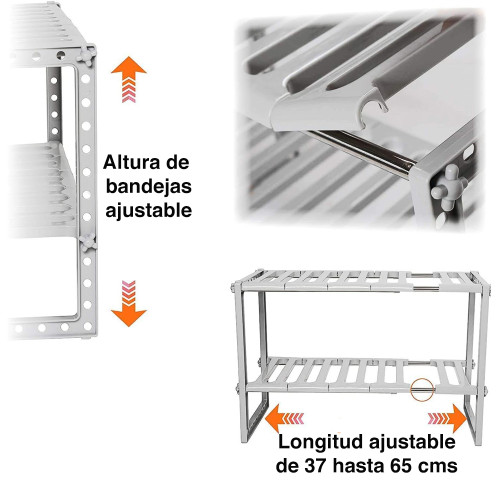 Altura de bandejas ajustable

Longitud ajustable de 37 hasta 65 cms