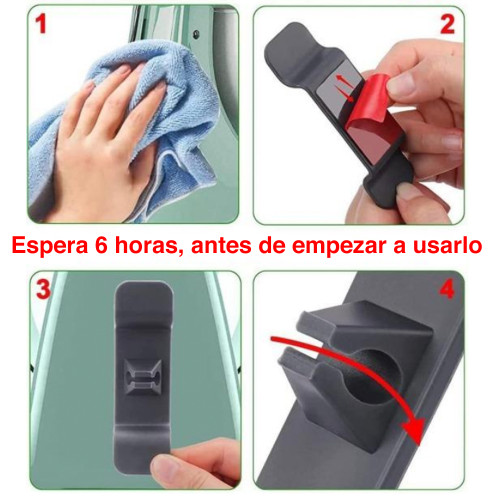 1

2

Espera 6 horas, antes de empezar a usarlo

3

4